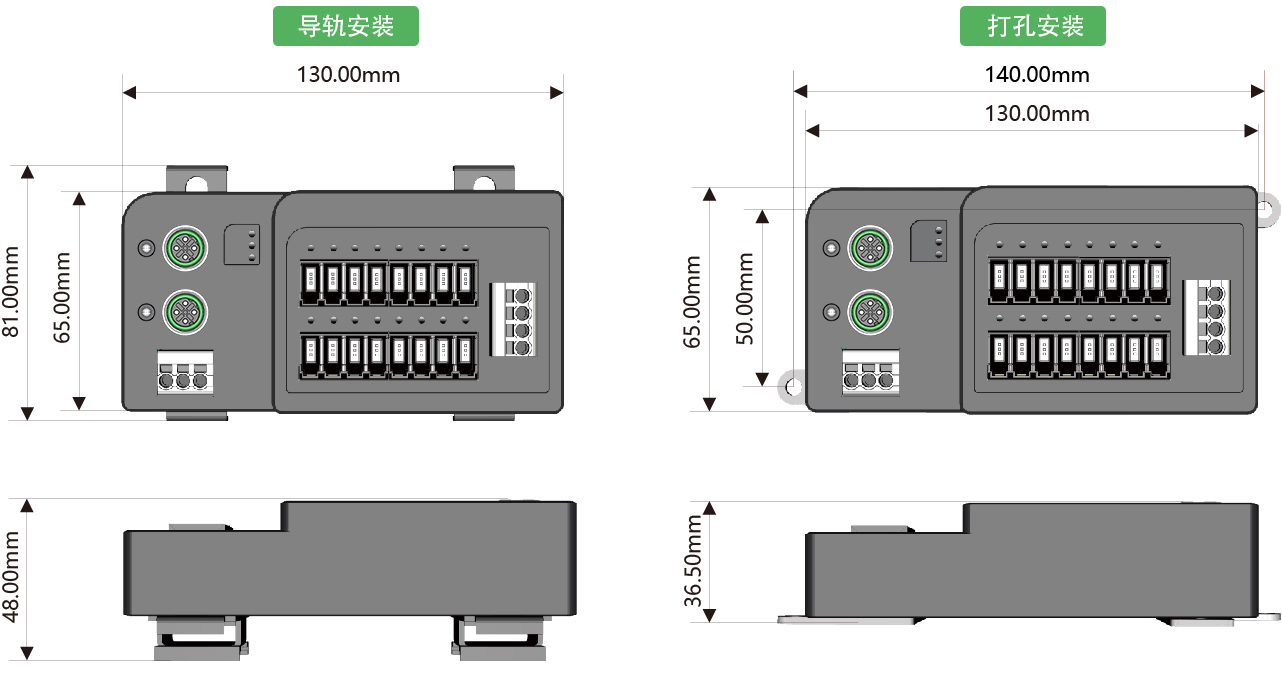 导轨安装

130.00mm

81.00mm

65.00mm

48.00mm

打孔安装

140.00mm

130.00mm

65.00mm

50.00mm

36.50mm